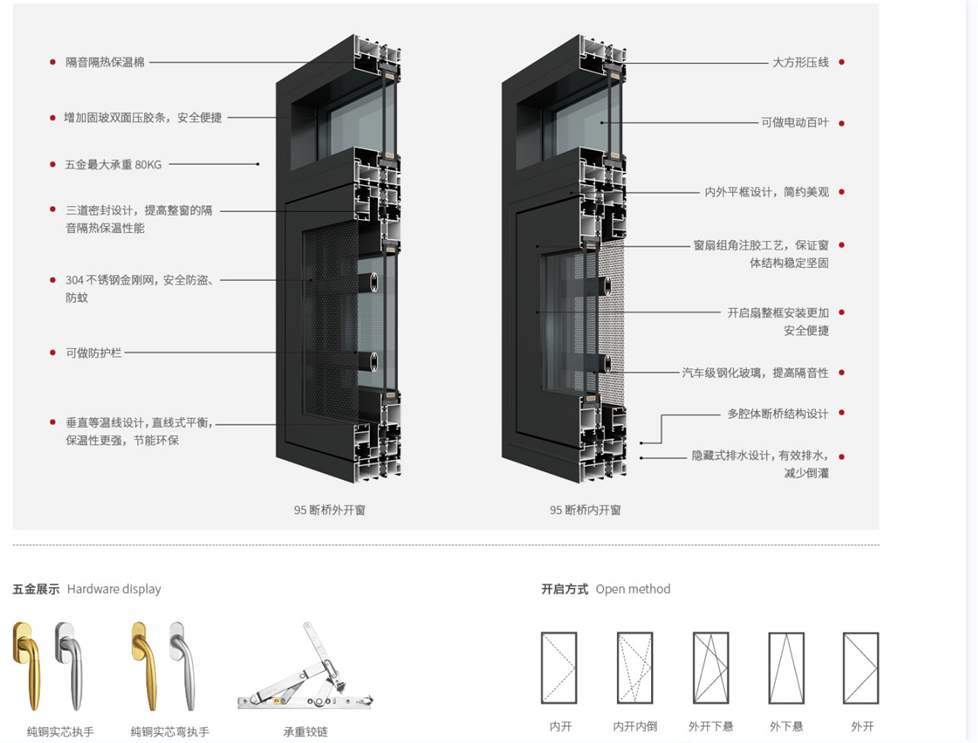 隔音隔热保温棉

增加固玻双面压胶条，安全便捷

五金最大承重 80KG

三道密封设计，提高整窗的隔音隔热保温性能

304 不锈钢金刚网，安全防盗、防蚊

可做防护栏

垂直等温线设计，直线式平衡，保温性更强，节能环保

95 断桥外开窗

大方形压线

可做电动百叶

内外平框设计，简约美观

窗扇组角注胶工艺，保证窗体结构稳定坚固

开启扇整框安装更加安全便捷

汽车级钢化玻璃，提高隔音性

多腔体断桥结构设计

隐藏式排水设计，有效排水，减少倒灌

95 断桥内开窗

五金展示 Hardware display

纯铜实芯执手

纯铜实芯弯执手

承重铰链

开启方式 Open method

内开

内开内倒

外开下悬

外下悬

外开